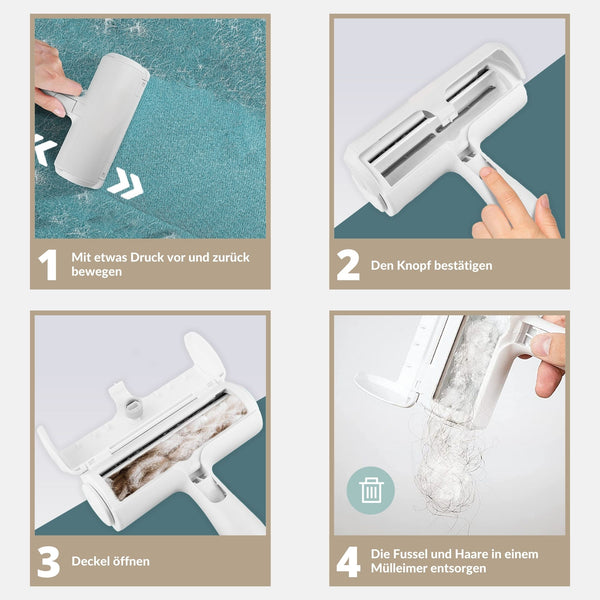 1 Mit etwas Druck vor und zurück bewegen

2 Den Knopf bestätigen

3 Deckel öffnen

4 Die Fussel und Haare in einem Mülleimer entsorgen